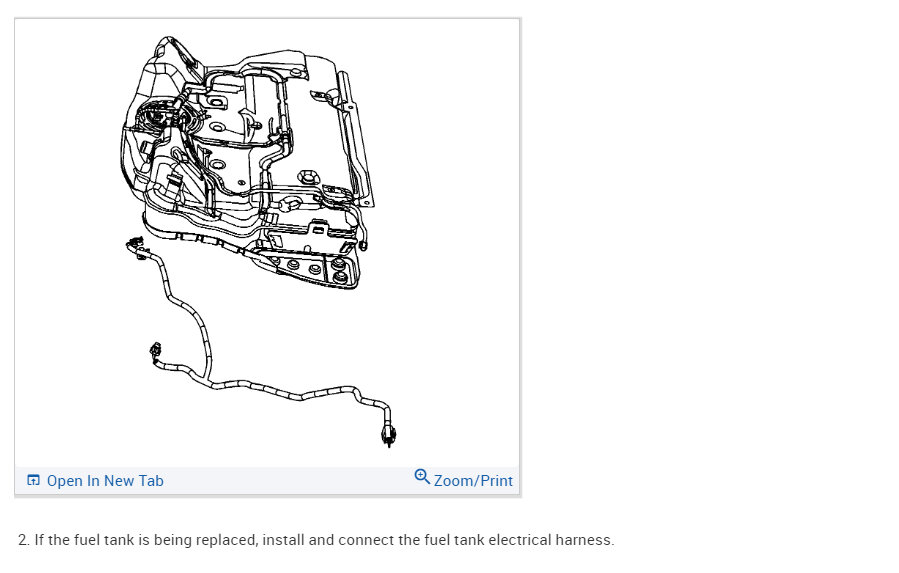 Open In New Tab

Zoom/Print

2. If the fuel tank is being replaced, install and connect the fuel tank electrical harness.