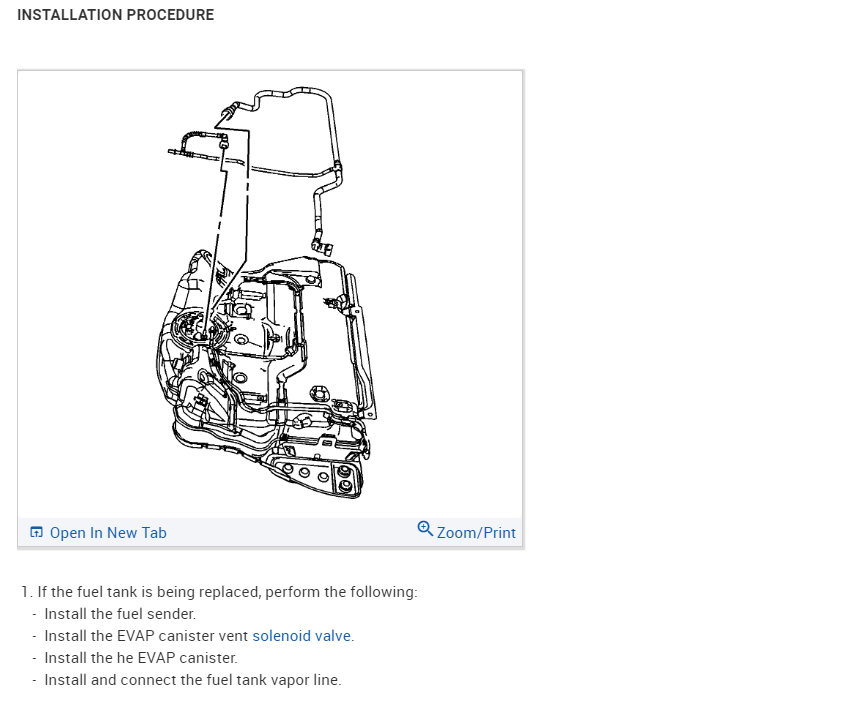 INSTALLATION PROCEDURE

Open In New Tab

Zoom/Print

1. If the fuel tank is being replaced, perform the following:
- Install the fuel sender.
- Install the EVAP canister vent solenoid valve.
- Install the he EVAP canister.
- Install and connect the fuel tank vapor line.