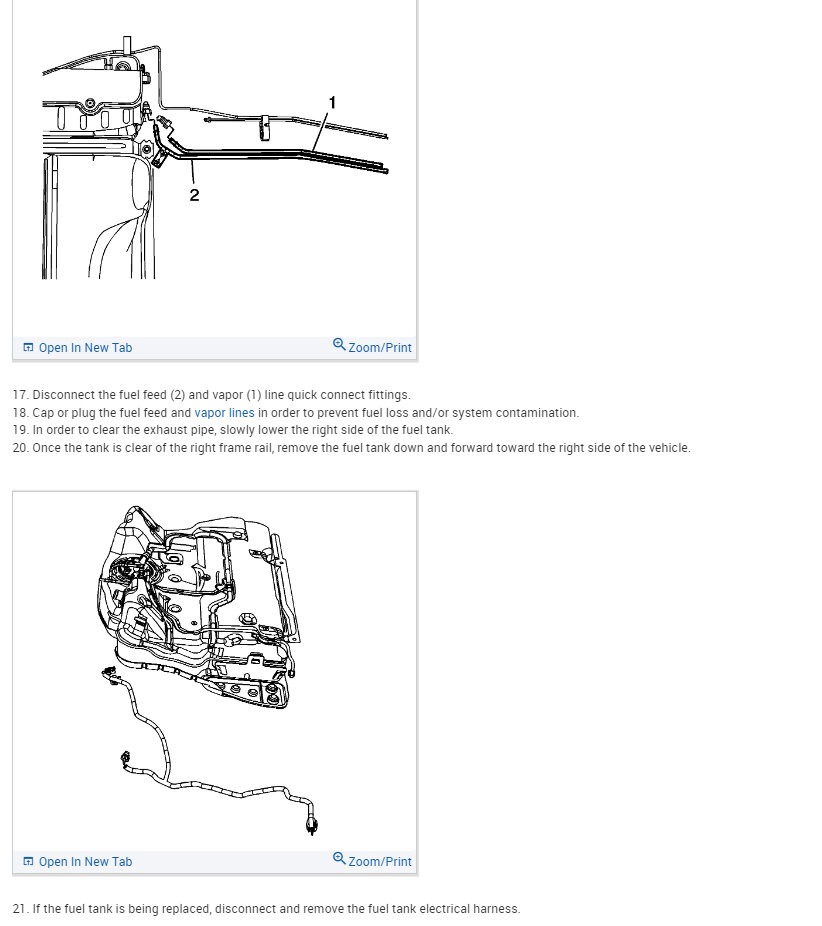 1

2

Open In New Tab

Zoom/Print

17. Disconnect the fuel feed (2) and vapor (1) line quick connect fittings.
18. Cap or plug the fuel feed and vapor lines in order to prevent fuel loss and/or system contamination.
19. In order to clear the exhaust pipe, slowly lower the right side of the fuel tank.
20. Once the tank is clear of the right frame rail, remove the fuel tank down and forward toward the right side of the vehicle.

Open In New Tab

Zoom/Print

21. If the fuel tank is being replaced, disconnect and remove the fuel tank electrical harness.