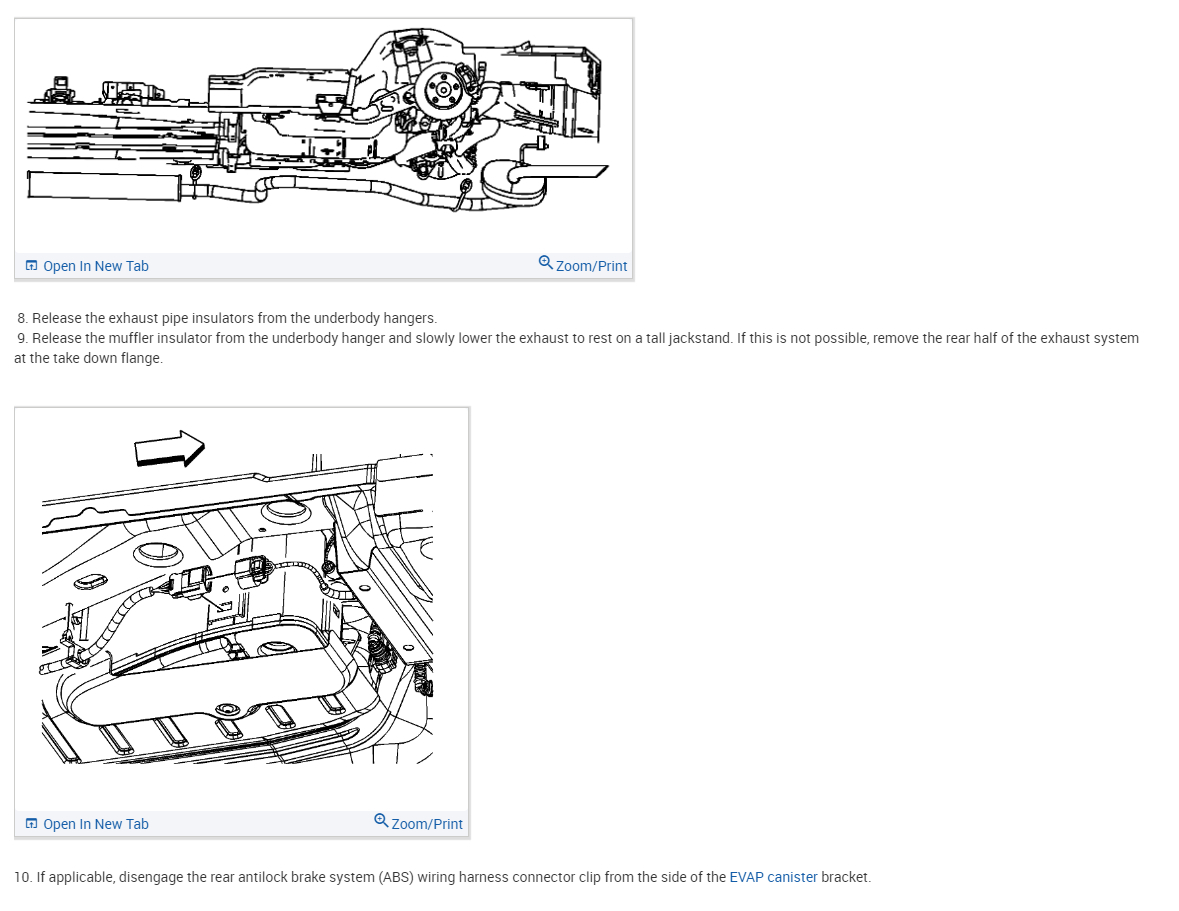 Open In New Tab
Zoom/Print

8. Release the exhaust pipe insulators from the underbody hangers.
9. Release the muffler insulator from the underbody hanger and slowly lower the exhaust to rest on a tall jackstand. If this is not possible, remove the rear half of the exhaust system at the take down flange.

Open In New Tab
Zoom/Print

10. If applicable, disengage the rear antilock brake system (ABS) wiring harness connector clip from the side of the EVAP canister bracket.