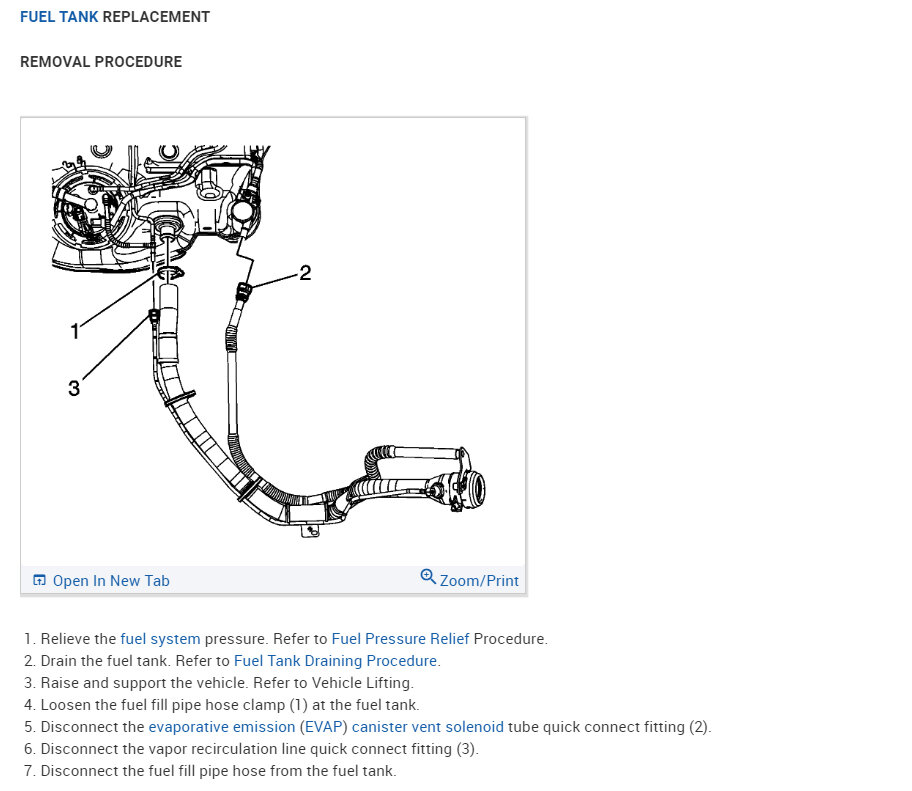 FUEL TANK REPLACEMENT

REMOVAL PROCEDURE

2
1
3

Open In New Tab
Zoom/Print

1. Relieve the fuel system pressure. Refer to Fuel Pressure Relief Procedure.
2. Drain the fuel tank. Refer to Fuel Tank Draining Procedure.
3. Raise and support the vehicle. Refer to Vehicle Lifting.
4. Loosen the fuel fill pipe hose clamp (1) at the fuel tank.
5. Disconnect the evaporative emission (EVAP) canister vent solenoid tube quick connect fitting (2).
6. Disconnect the vapor recirculation line quick connect fitting (3).
7. Disconnect the fuel fill pipe hose from the fuel tank.