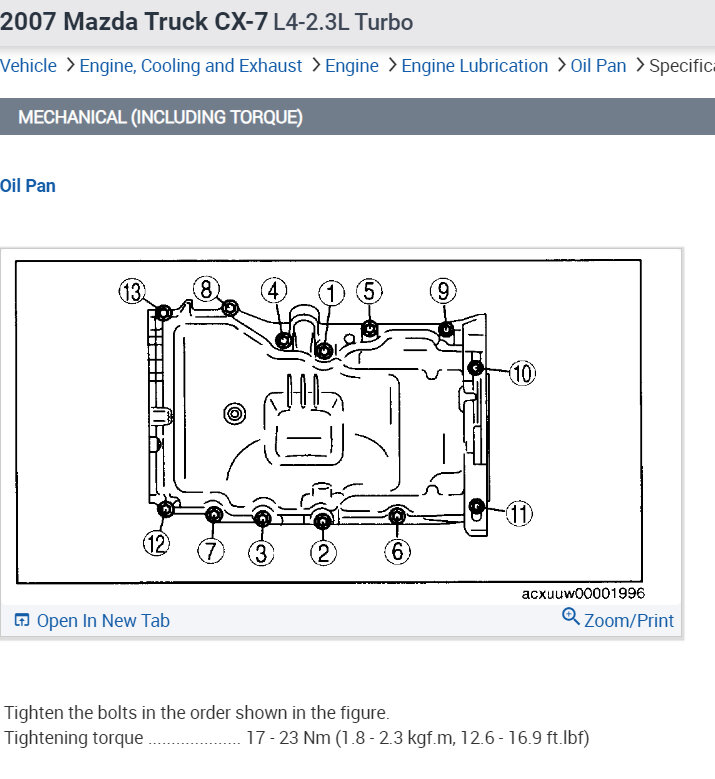 2007 Mazda Truck CX-7 L4-2.3L Turbo

Vehicle > Engine, Cooling and Exhaust > Engine > Engine Lubrication > Oil Pan > Specifica

MECHANICAL (INCLUDING TORQUE)

Oil Pan

13 8 4 1 5 9

10

11

12 7 3 2 6

acxuuw00001996

Open In New Tab

Zoom/Print

Tighten the bolts in the order shown in the figure.
Tightening torque .................... 17 - 23 Nm (1.8 - 2.3 kgf.m, 12.6 - 16.9 ft.lbf)