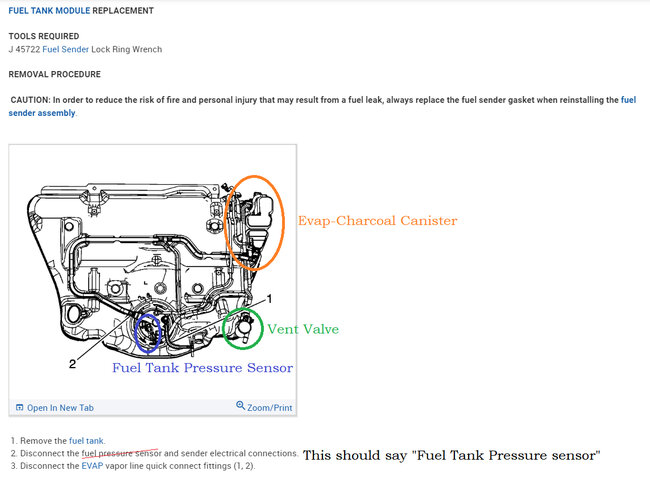 FUEL TANK MODULE REPLACEMENT

TOOLS REQUIRED
J 45722 Fuel Sender Lock Ring Wrench

REMOVAL PROCEDURE

CAUTION: In order to reduce the risk of fire and personal injury that may result from a fuel leak, always replace the fuel sender gasket when reinstalling the fuel sender assembly.

Evap-Charcoal Canister

1

Vent Valve

2

Fuel Tank Pressure Sensor

Open In New Tab

Zoom/Print

1. Remove the fuel tank.
2. Disconnect the fuel pressure sensor and sender electrical connections. This should say "Fuel Tank Pressure sensor"
3. Disconnect the EVAP vapor line quick connect fittings (1, 2).