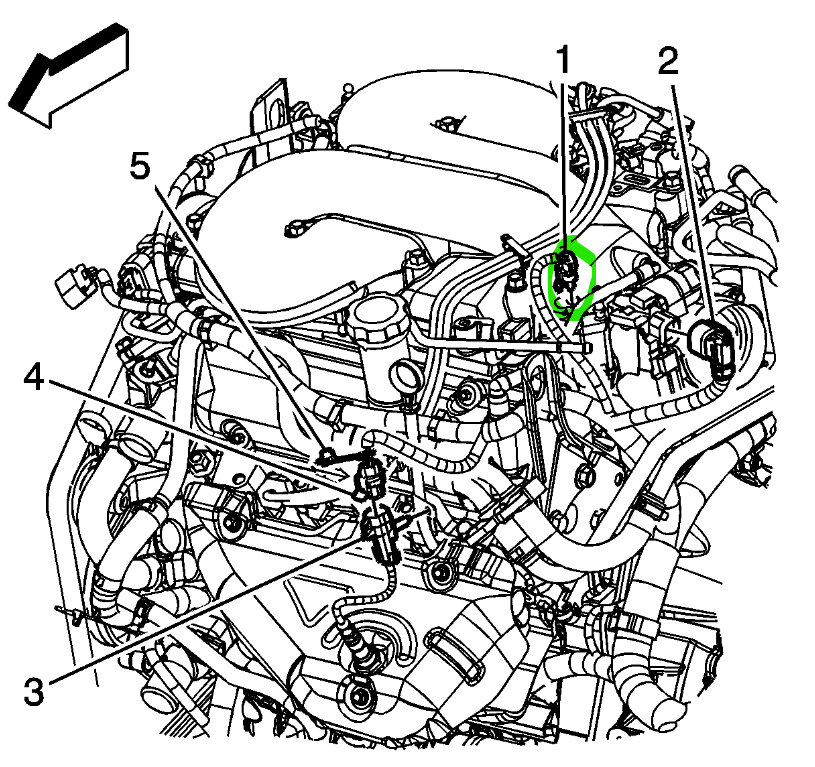 1
2
5
4
3