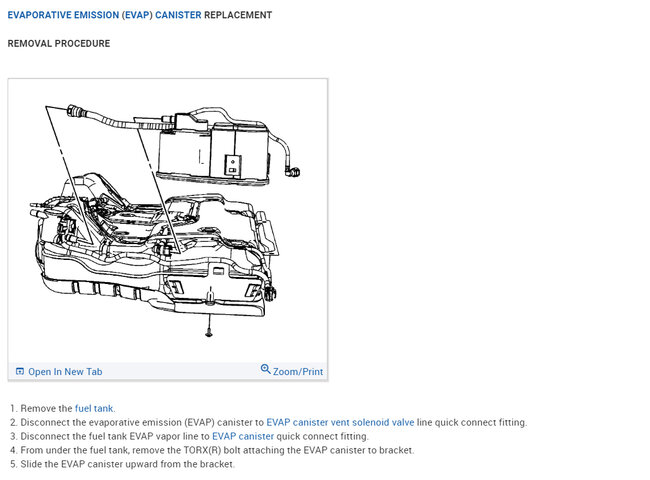 EVAPORATIVE EMISSION (EVAP) CANISTER REPLACEMENT

REMOVAL PROCEDURE

Open In New Tab

Zoom/Print

1. Remove the fuel tank.
2. Disconnect the evaporative emission (EVAP) canister to EVAP canister vent solenoid valve line quick connect fitting.
3. Disconnect the fuel tank EVAP vapor line to EVAP canister quick connect fitting.
4. From under the fuel tank, remove the TORX(R) bolt attaching the EVAP canister to bracket.
5. Slide the EVAP canister upward from the bracket.