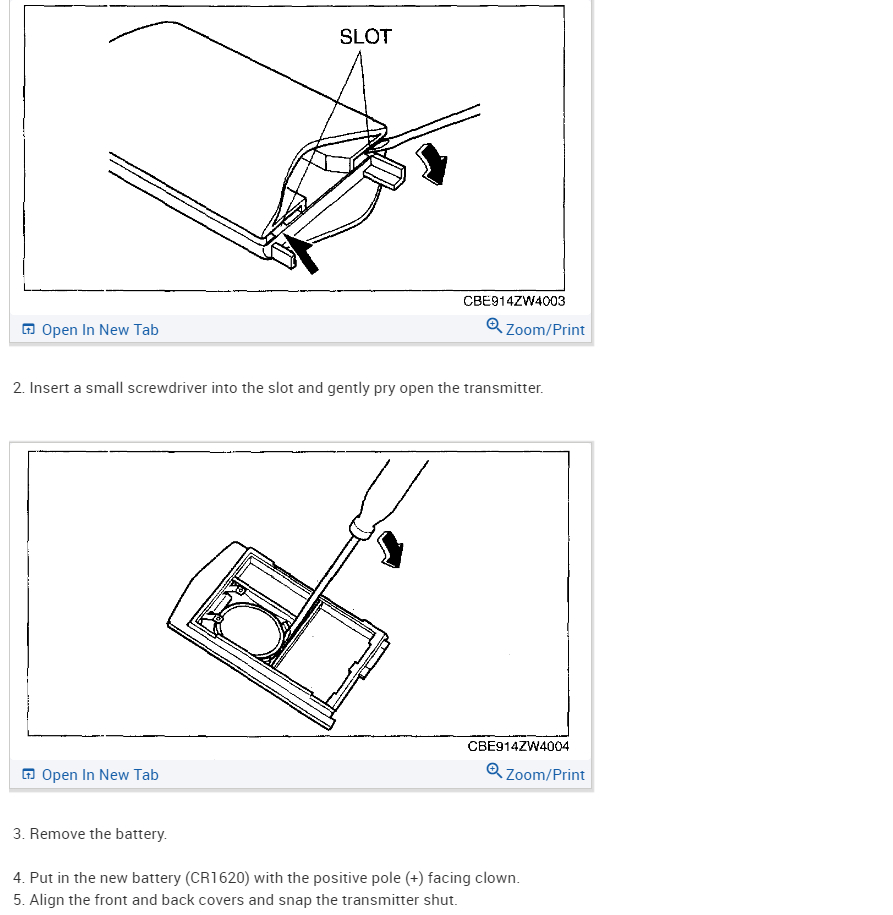 SLOT

CBE914ZW4003

Open In New Tab

Zoom/Print

2. Insert a small screwdriver into the slot and gently pry open the transmitter.

CBE914ZW4004

Open In New Tab

Zoom/Print

3. Remove the battery.

4. Put in the new battery (CR1620) with the positive pole (+) facing clown.
5. Align the front and back covers and snap the transmitter shut.