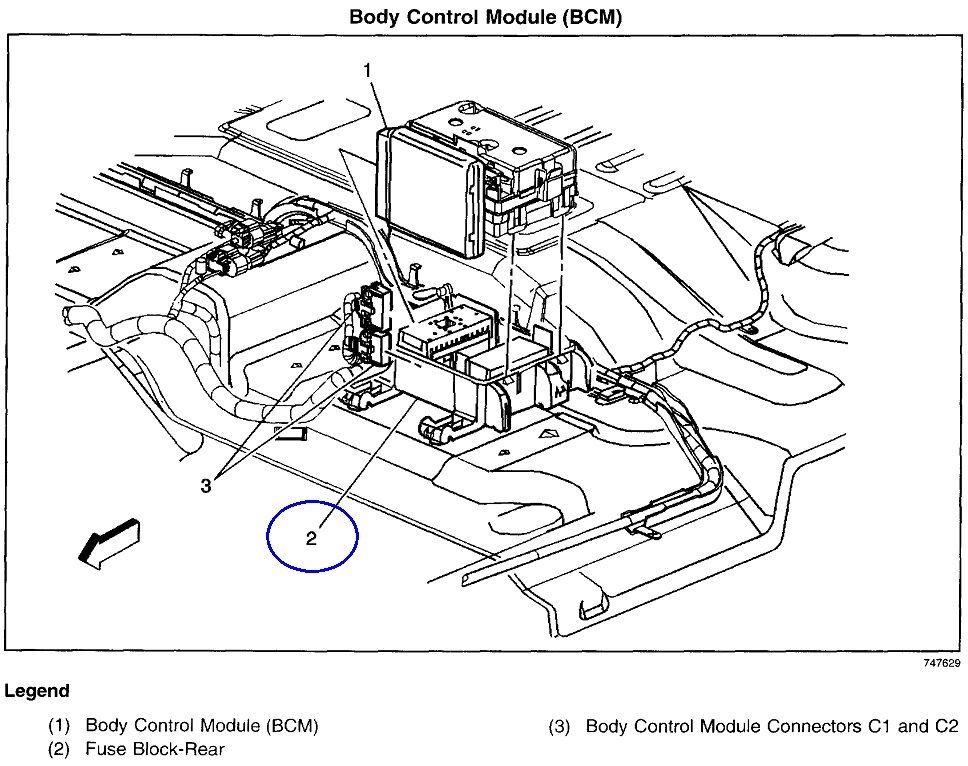 Body Control Module (BCM)

1

3

2

747629

Legend

(1) Body Control Module (BCM)
(2) Fuse Block-Rear

(3) Body Control Module Connectors C1 and C2