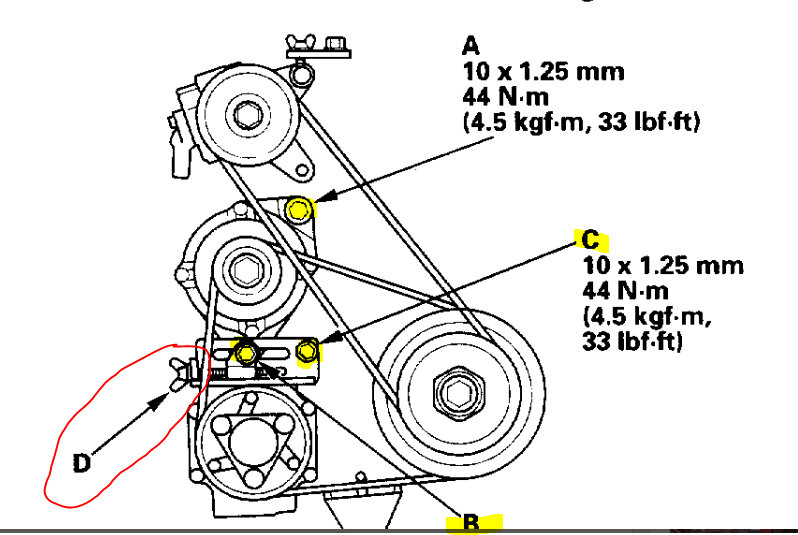 A
10 x 1.25 mm
44 N·m
(4.5 kgf·m, 33 lbf·ft)

C
10 x 1.25 mm
44 N·m
(4.5 kgf·m,
33 lbf·ft)

D

B