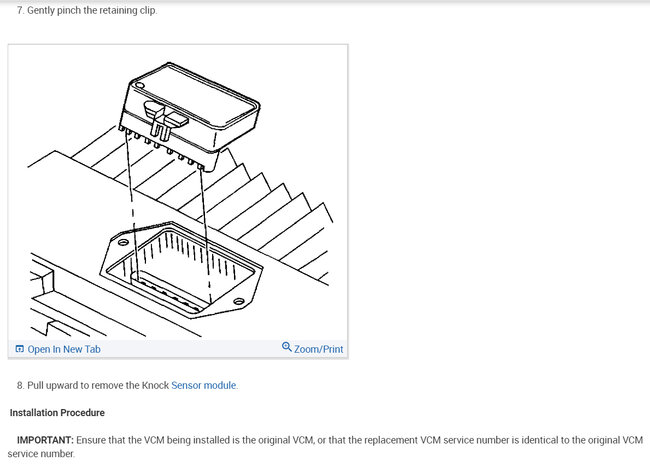 7. Gently pinch the retaining clip.

Open In New Tab

Zoom/Print

8. Pull upward to remove the Knock Sensor module.

Installation Procedure

IMPORTANT: Ensure that the VCM being installed is the original VCM, or that the replacement VCM service number is identical to the original VCM service number.