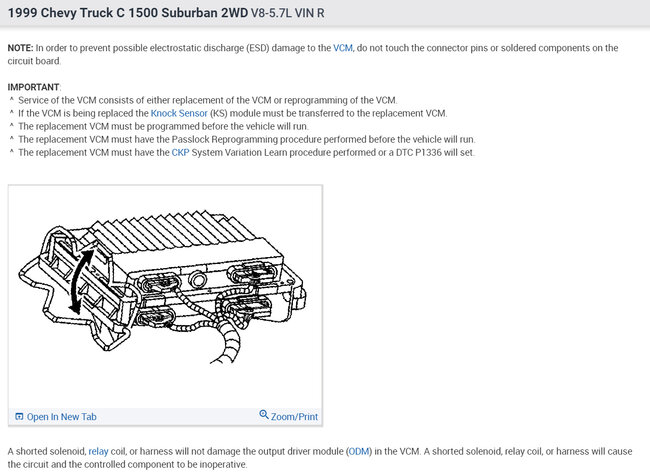 1999 Chevy Truck C 1500 Suburban 2WD V8-5.7L VIN R

NOTE: In order to prevent possible electrostatic discharge (ESD) damage to the VCM, do not touch the connector pins or soldered components on the circuit board.

IMPORTANT:
^ Service of the VCM consists of either replacement of the VCM or reprogramming of the VCM.
^ If the VCM is being replaced the Knock Sensor (KS) module must be transferred to the replacement VCM.
^ The replacement VCM must be programmed before the vehicle will run.
^ The replacement VCM must have the Passlock Reprogramming procedure performed before the vehicle will run.
^ The replacement VCM must have the CKP System Variation Learn procedure performed or a DTC P1336 will set.

Open In New Tab

Zoom/Print

A shorted solenoid, relay coil, or harness will not damage the output driver module (ODM) in the VCM. A shorted solenoid, relay coil, or harness will cause the circuit and the controlled component to be inoperative.