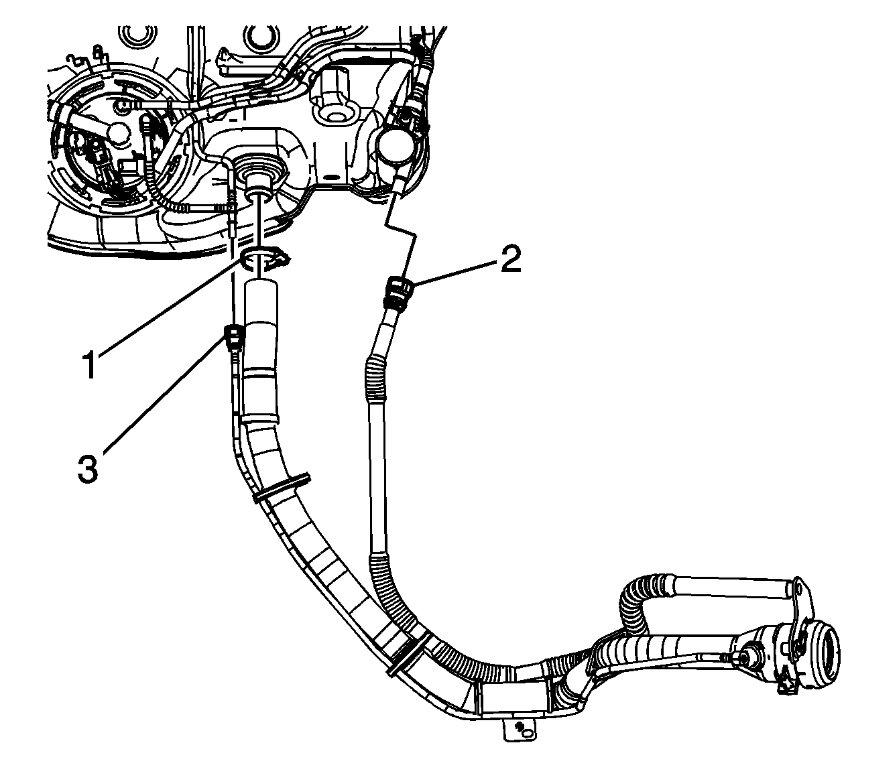 2
1
3