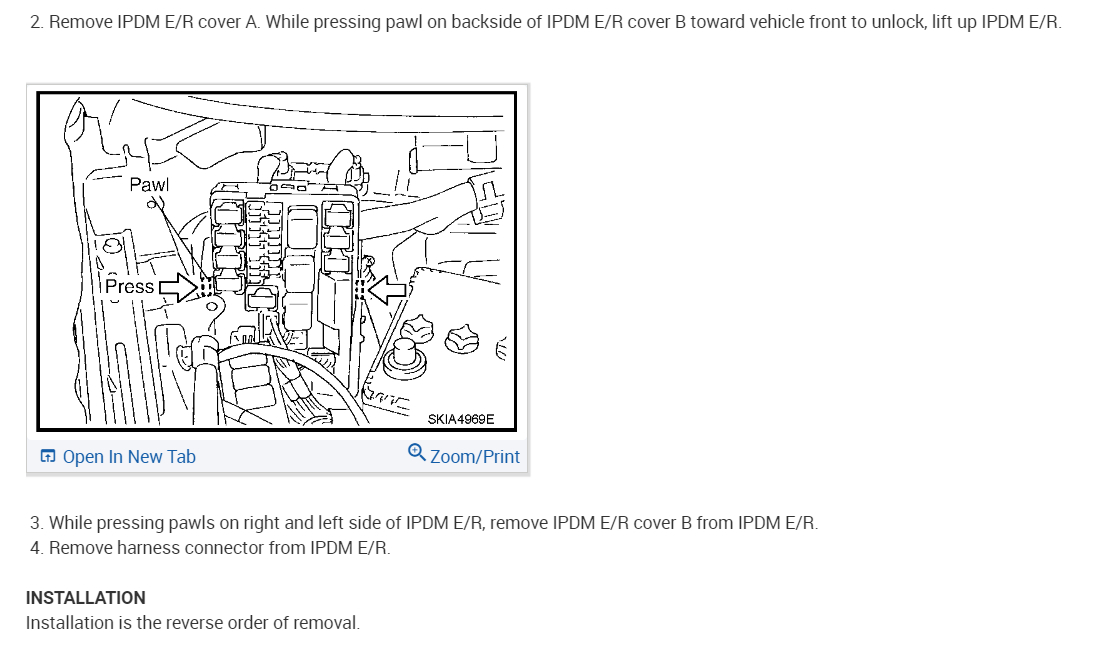 2. Remove IPDM E/R cover A. While pressing pawl on backside of IPDM E/R cover B toward vehicle front to unlock, lift up IPDM E/R.

Pawl
Press
SKIA4969E

Open In New Tab
Zoom/Print

3. While pressing pawls on right and left side of IPDM E/R, remove IPDM E/R cover B from IPDM E/R.
4. Remove harness connector from IPDM E/R.

INSTALLATION
Installation is the reverse order of removal.