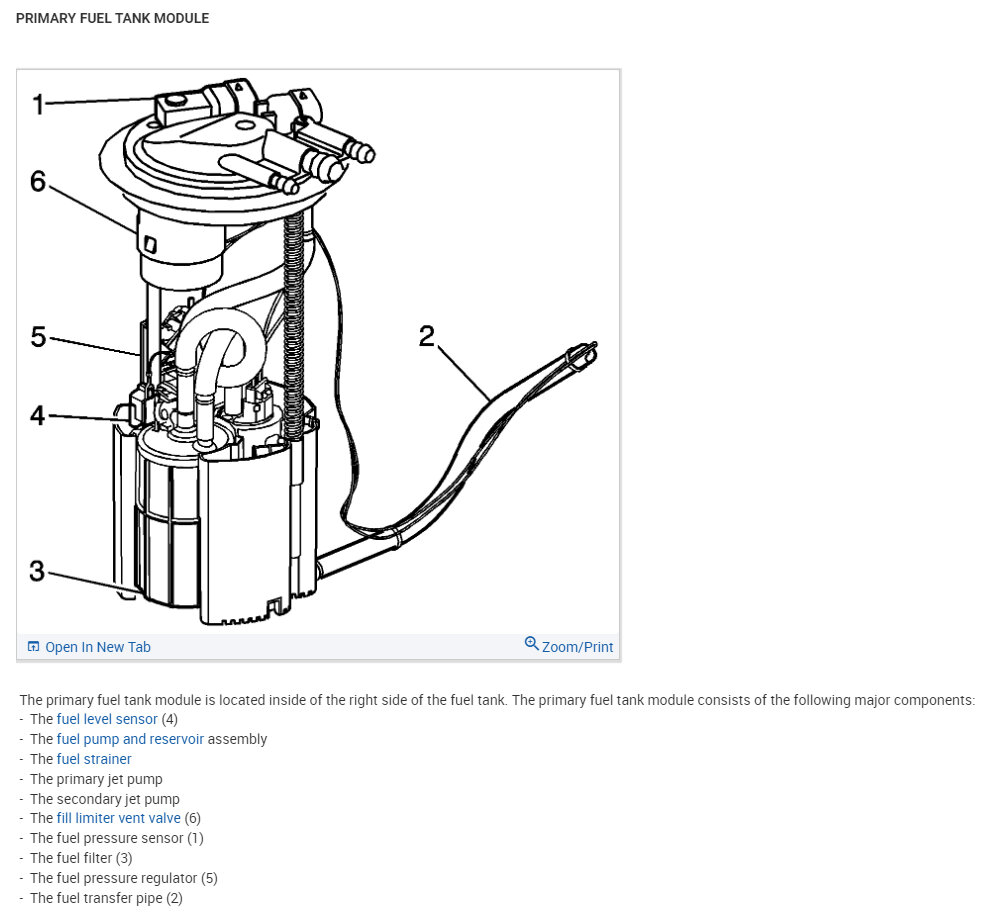 PRIMARY FUEL TANK MODULE

1
6
5
4
3
2

Open In New Tab
Zoom/Print

The primary fuel tank module is located inside of the right side of the fuel tank. The primary fuel tank module consists of the following major components:
- The fuel level sensor (4)
- The fuel pump and reservoir assembly
- The fuel strainer
- The primary jet pump
- The secondary jet pump
- The fill limiter vent valve (6)
- The fuel pressure sensor (1)
- The fuel filter (3)
- The fuel pressure regulator (5)
- The fuel transfer pipe (2)