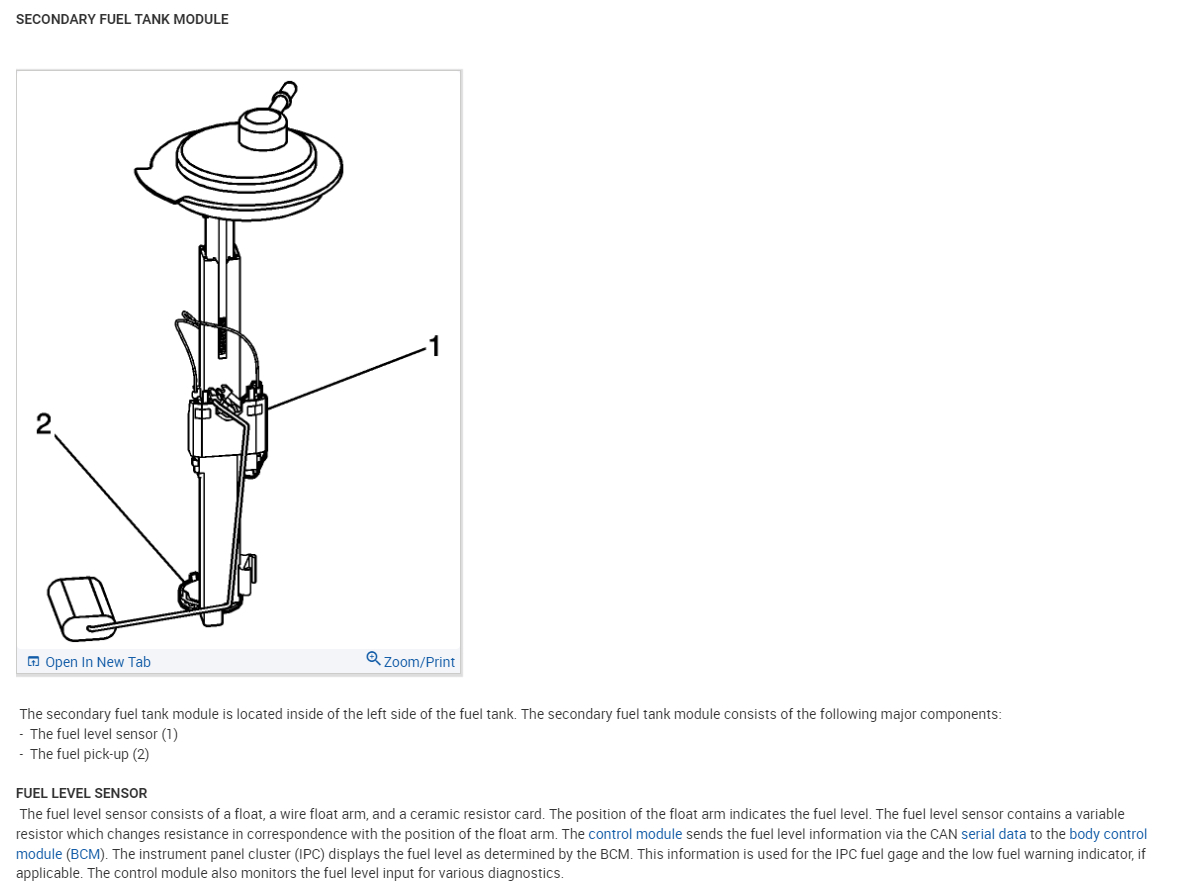 SECONDARY FUEL TANK MODULE

1

2

Open In New Tab

Zoom/Print

The secondary fuel tank module is located inside of the left side of the fuel tank. The secondary fuel tank module consists of the following major components:
- The fuel level sensor (1)
- The fuel pick-up (2)

FUEL LEVEL SENSOR

The fuel level sensor consists of a float, a wire float arm, and a ceramic resistor card. The position of the float arm indicates the fuel level. The fuel level sensor contains a variable resistor which changes resistance in correspondence with the position of the float arm. The control module sends the fuel level information via the CAN serial data to the body control module (BCM). The instrument panel cluster (IPC) displays the fuel level as determined by the BCM. This information is used for the IPC fuel gage and the low fuel warning indicator, if applicable. The control module also monitors the fuel level input for various diagnostics.