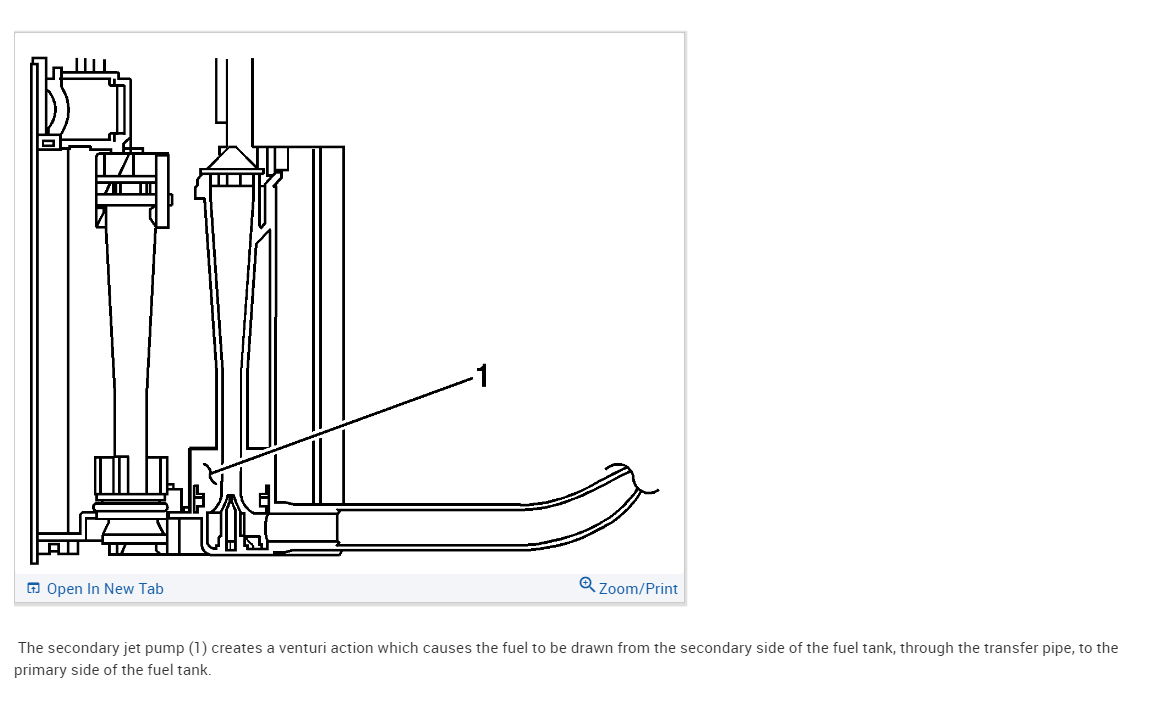 1

Open In New Tab

Zoom/Print

The secondary jet pump (1) creates a venturi action which causes the fuel to be drawn from the secondary side of the fuel tank, through the transfer pipe, to the primary side of the fuel tank.