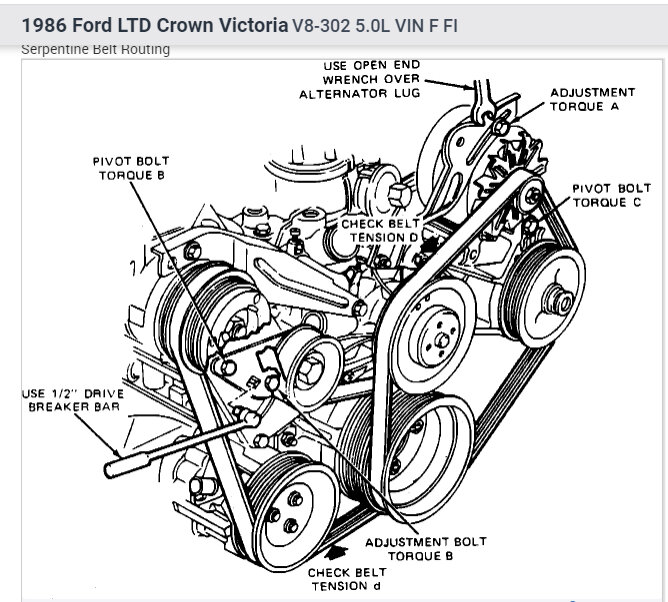 1986 Ford LTD Crown Victoria V8-302 5.0L VIN F FI

Serpentine Belt Routing

USE OPEN END WRENCH OVER ALTERNATOR LUG

ADJUSTMENT TORQUE A

PIVOT BOLT TORQUE B

PIVOT BOLT TORQUE C

CHECK BELT TENSION D

USE 1/2" DRIVE BREAKER BAR

ADJUSTMENT BOLT TORQUE B

CHECK BELT TENSION d