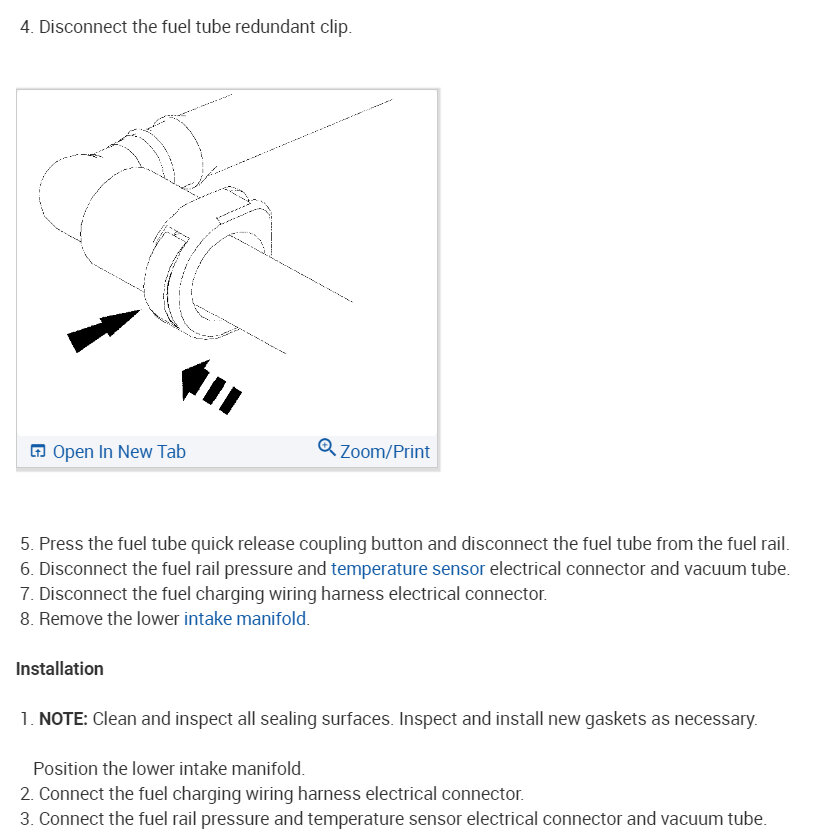 4. Disconnect the fuel tube redundant clip.

Open In New Tab
Zoom/Print

5. Press the fuel tube quick release coupling button and disconnect the fuel tube from the fuel rail.
6. Disconnect the fuel rail pressure and temperature sensor electrical connector and vacuum tube.
7. Disconnect the fuel charging wiring harness electrical connector.
8. Remove the lower intake manifold.

Installation

1. NOTE: Clean and inspect all sealing surfaces. Inspect and install new gaskets as necessary.

Position the lower intake manifold.
2. Connect the fuel charging wiring harness electrical connector.
3. Connect the fuel rail pressure and temperature sensor electrical connector and vacuum tube.