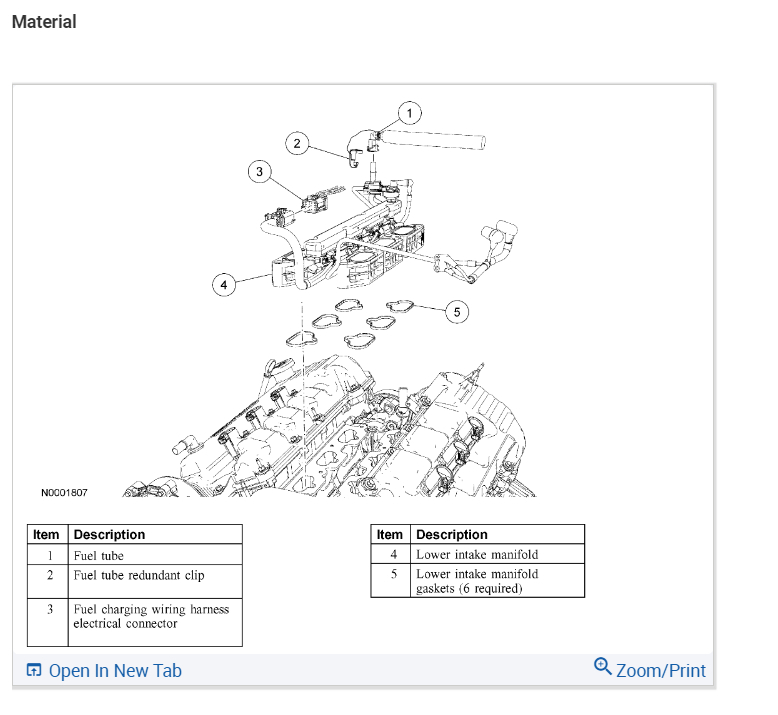 Material

1
2
3
4
5

N0001807

| Item | Description |
|---|---|
| 1 | Fuel tube |
| 2 | Fuel tube redundant clip |
| 3 | Fuel charging wiring harness electrical connector |

| Item | Description |
|---|---|
| 4 | Lower intake manifold |
| 5 | Lower intake manifold gaskets (6 required) |

Open In New Tab
Zoom/Print