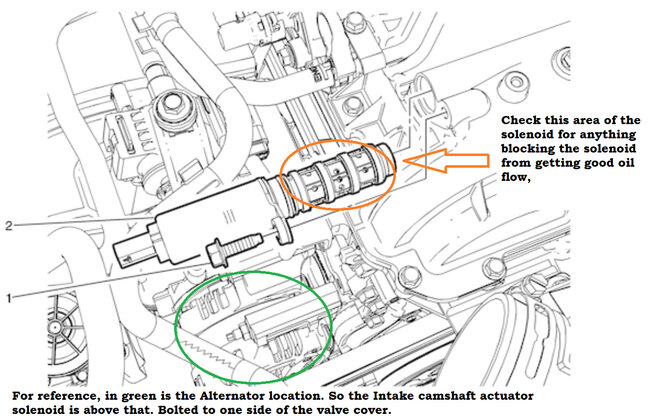 Check this area of the solenoid for anything blocking the solenoid from getting good oil flow,

2

1

For reference, in green is the Alternator location. So the Intake camshaft actuator solenoid is above that. Bolted to one side of the valve cover.