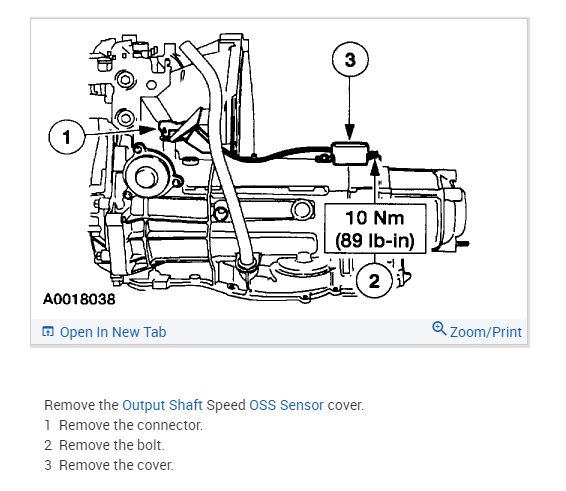 3
1
10 Nm
(89 lb-in)
2
A0018038

Open In New Tab
Zoom/Print

Remove the Output Shaft Speed OSS Sensor cover.
1 Remove the connector.
2 Remove the bolt.
3 Remove the cover.