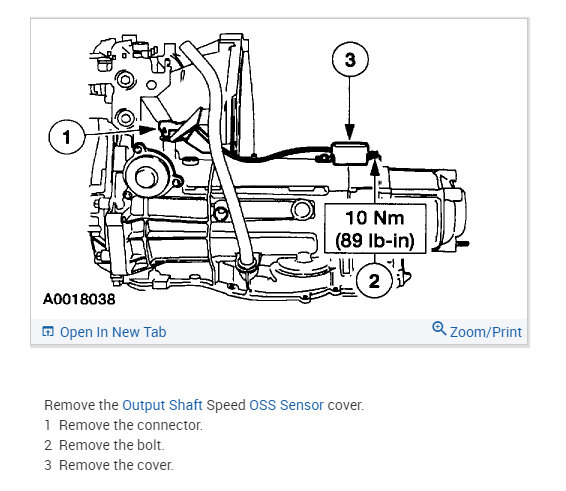 3

1

10 Nm
(89 lb-in)

2

A0018038

Open In New Tab

Zoom/Print

Remove the Output Shaft Speed OSS Sensor cover.

1 Remove the connector.

2 Remove the bolt.

3 Remove the cover.