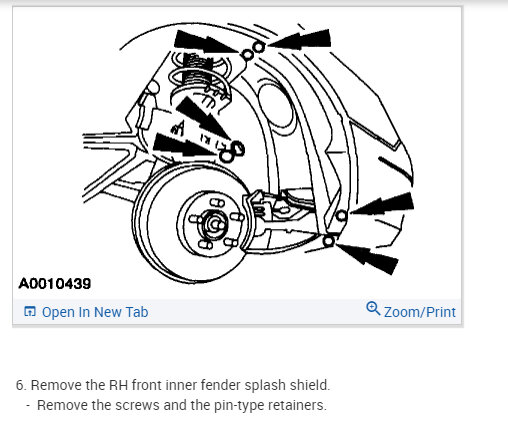 A0010439

Open In New Tab

Zoom/Print

6. Remove the RH front inner fender splash shield.
- Remove the screws and the pin-type retainers.