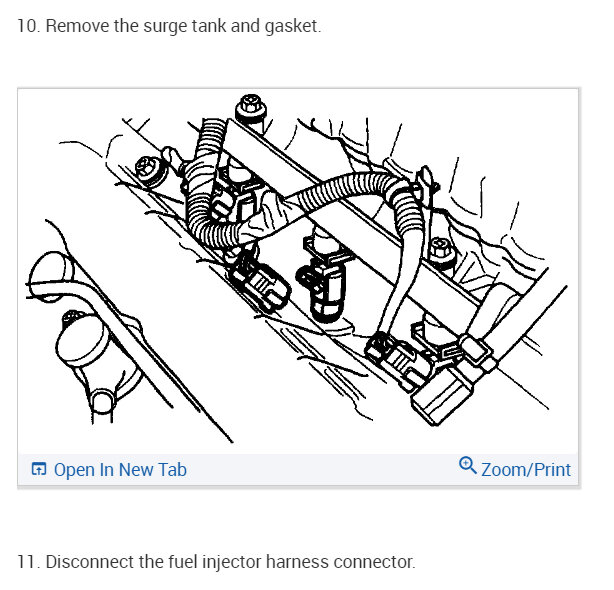 10. Remove the surge tank and gasket.

Open In New Tab

Zoom/Print

11. Disconnect the fuel injector harness connector.