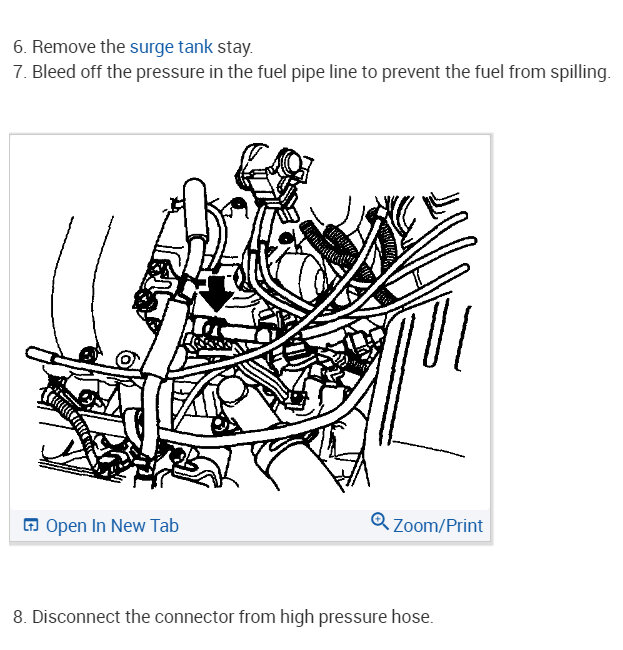 6. Remove the surge tank stay.
7. Bleed off the pressure in the fuel pipe line to prevent the fuel from spilling.

Open In New Tab
Zoom/Print

8. Disconnect the connector from high pressure hose.