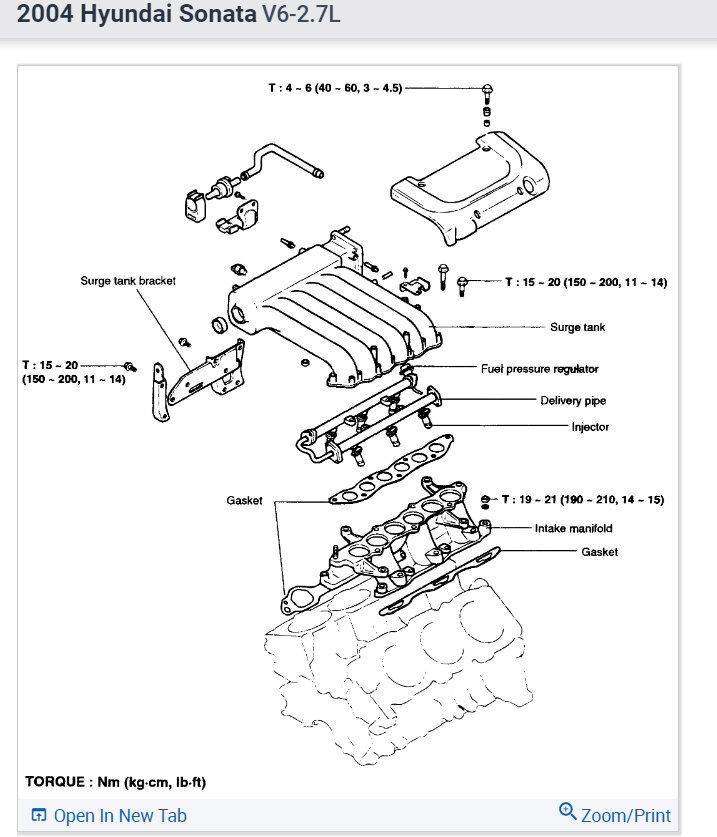 2004 Hyundai Sonata V6-2.7L

T : 4 ~ 6 (40 ~ 60, 3 ~ 4.5)

Surge tank bracket

T : 15 ~ 20 (150 ~ 200, 11 ~ 14)

Surge tank

T : 15 ~ 20
(150 ~ 200, 11 ~ 14)

Fuel pressure regulator

Delivery pipe

Injector

Gasket

T : 19 ~ 21 (190 ~ 210, 14 ~ 15)

Intake manifold

Gasket

TORQUE : Nm (kg·cm, lb·ft)

Open In New Tab

Zoom/Print