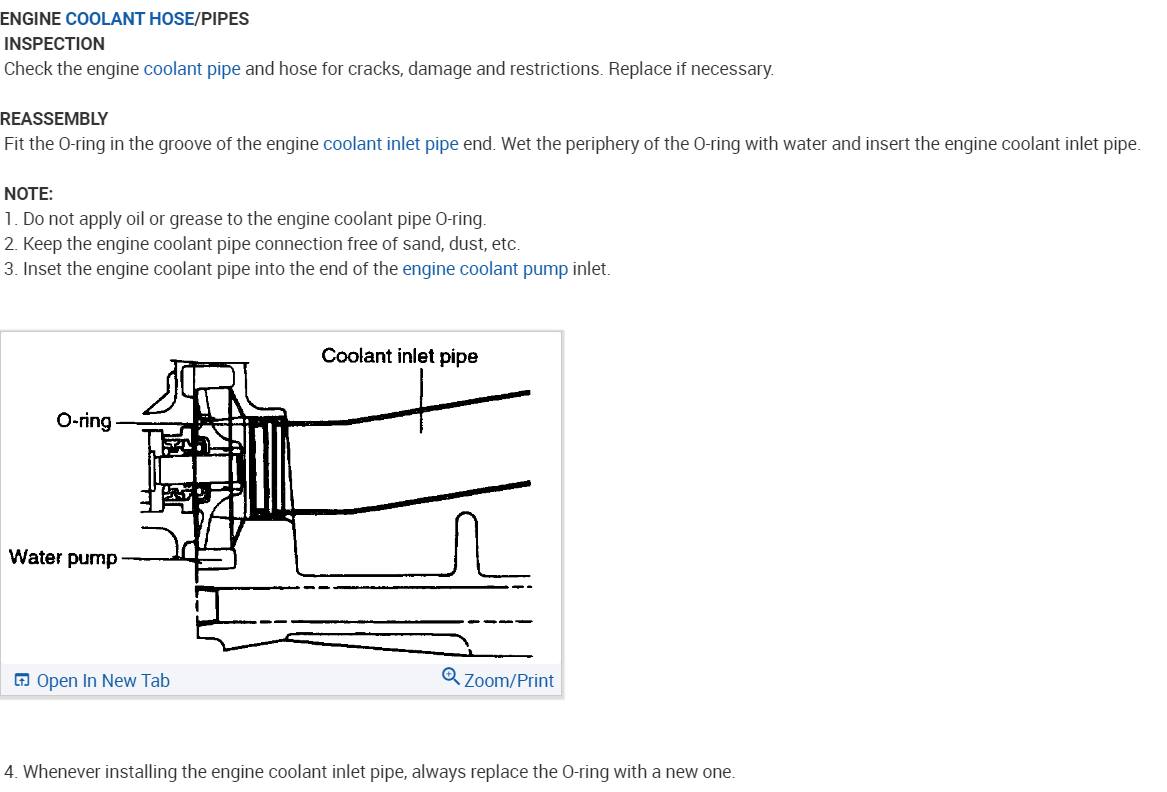 ENGINE COOLANT HOSE/PIPES
INSPECTION
Check the engine coolant pipe and hose for cracks, damage and restrictions. Replace if necessary.

REASSEMBLY
Fit the O-ring in the groove of the engine coolant inlet pipe end. Wet the periphery of the O-ring with water and insert the engine coolant inlet pipe.

NOTE:
1. Do not apply oil or grease to the engine coolant pipe O-ring.
2. Keep the engine coolant pipe connection free of sand, dust, etc.
3. Inset the engine coolant pipe into the end of the engine coolant pump inlet.

Coolant inlet pipe
O-ring
Water pump

Open In New Tab
Zoom/Print

4. Whenever installing the engine coolant inlet pipe, always replace the O-ring with a new one.