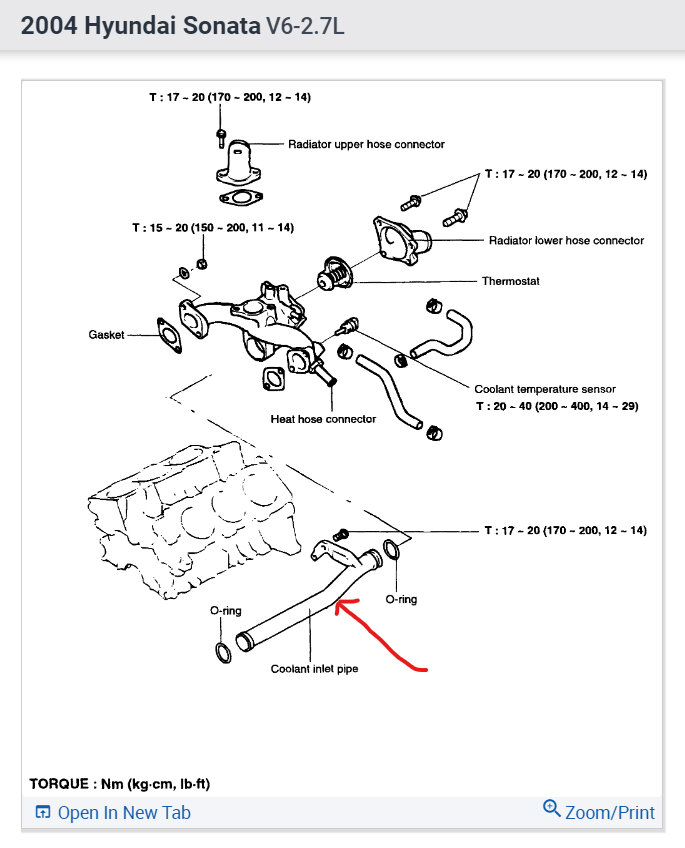 2004 Hyundai Sonata V6-2.7L

T : 17 ~ 20 (170 ~ 200, 12 ~ 14)

Radiator upper hose connector

T : 17 ~ 20 (170 ~ 200, 12 ~ 14)

T : 15 ~ 20 (150 ~ 200, 11 ~ 14)

Radiator lower hose connector

Thermostat

Gasket

Coolant temperature sensor
T : 20 ~ 40 (200 ~ 400, 14 ~ 29)

Heat hose connector

T : 17 ~ 20 (170 ~ 200, 12 ~ 14)

O-ring

O-ring

Coolant inlet pipe

TORQUE : Nm (kg·cm, lb·ft)

Open In New Tab

Zoom/Print