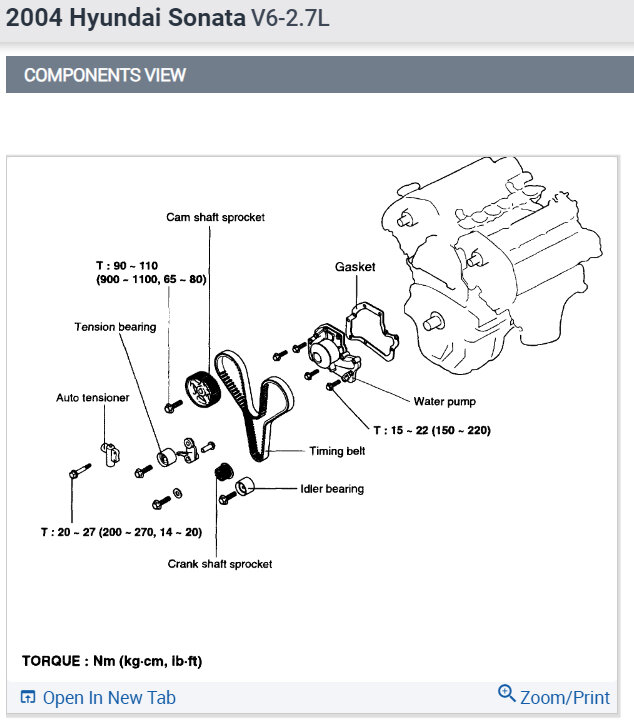 2004 Hyundai Sonata V6-2.7L

COMPONENTS VIEW

Cam shaft sprocket

T : 90 ~ 110
(900 ~ 1100, 65 ~ 80)

Gasket

Tension bearing

Auto tensioner

Water pump

T : 15 ~ 22 (150 ~ 220)

Timing belt

Idler bearing

T : 20 ~ 27 (200 ~ 270, 14 ~ 20)

Crank shaft sprocket

TORQUE : Nm (kg·cm, lb·ft)

Open In New Tab

Zoom/Print