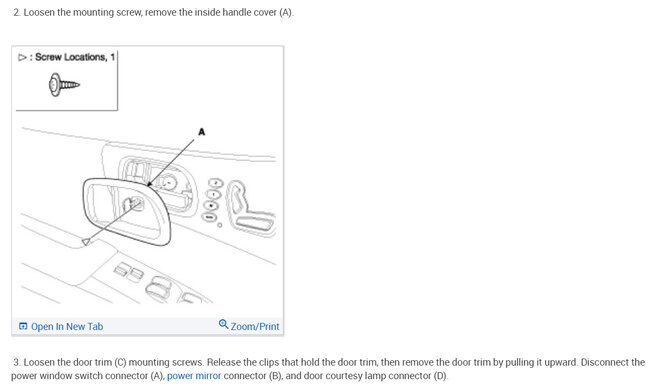 2. Loosen the mounting screw, remove the inside handle cover (A).

▷ : Screw Locations, 1

A

Open In New Tab

Zoom/Print

3. Loosen the door trim (C) mounting screws. Release the clips that hold the door trim, then remove the door trim by pulling it upward. Disconnect the power window switch connector (A), power mirror connector (B), and door courtesy lamp connector (D).