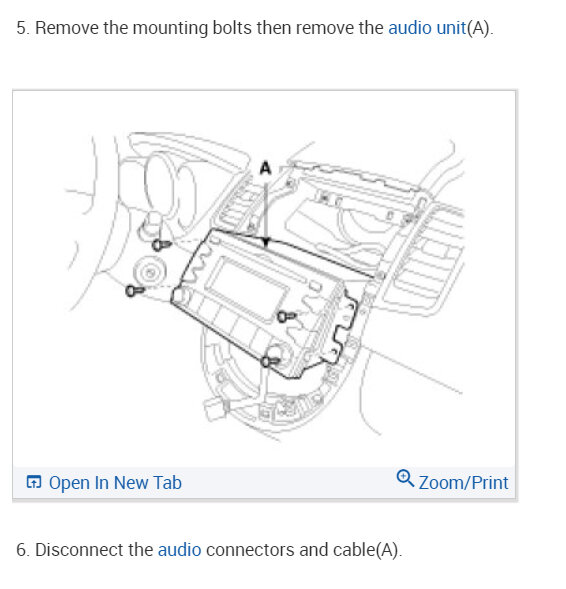 5. Remove the mounting bolts then remove the audio unit(A).

A

Open In New Tab

Zoom/Print

6. Disconnect the audio connectors and cable(A).