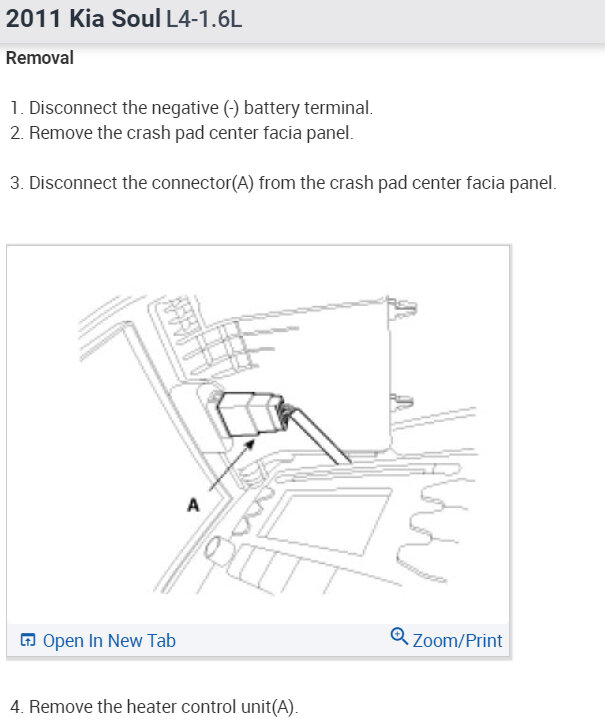 2011 Kia Soul L4-1.6L

Removal

1. Disconnect the negative (-) battery terminal.
2. Remove the crash pad center facia panel.

3. Disconnect the connector(A) from the crash pad center facia panel.

A

Open In New Tab
Zoom/Print

4. Remove the heater control unit(A).