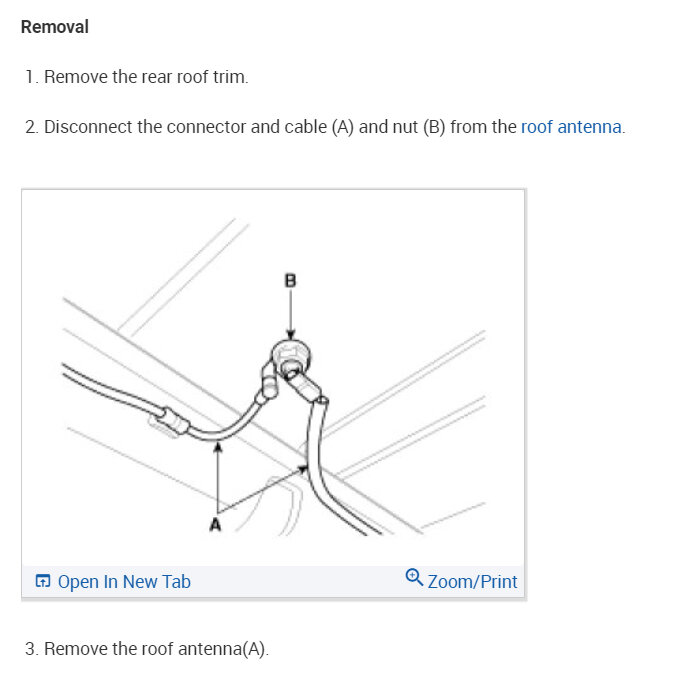 Removal

1. Remove the rear roof trim.

2. Disconnect the connector and cable (A) and nut (B) from the roof antenna.

B

A

Open In New Tab

Zoom/Print

3. Remove the roof antenna(A).