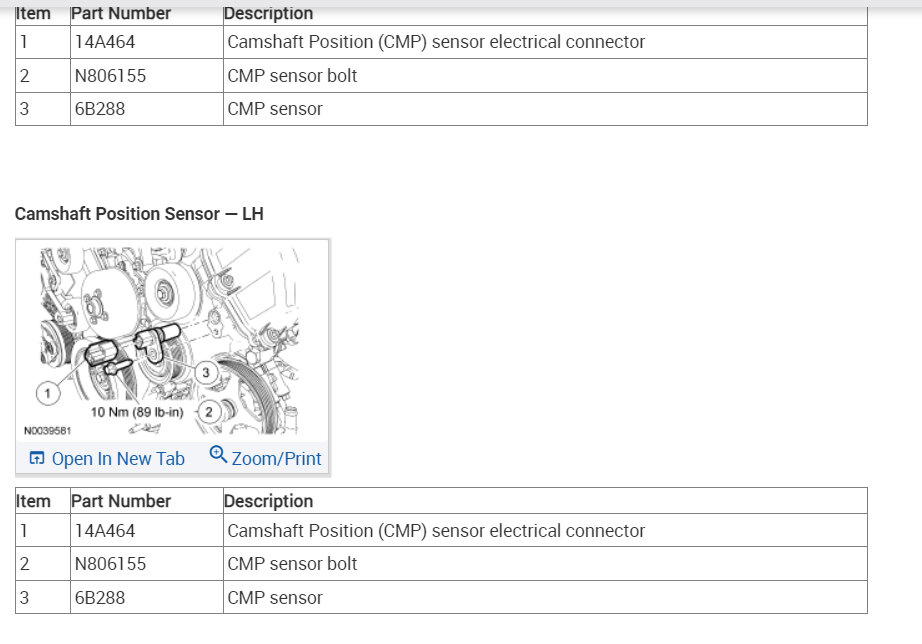 | Item | Part Number | Description |
|---|---|---|
| 1 | 14A464 | Camshaft Position (CMP) sensor electrical connector |
| 2 | N806155 | CMP sensor bolt |
| 3 | 6B288 | CMP sensor |

Camshaft Position Sensor — LH

1

3

10 Nm (89 lb-in)

2

N0039581

Open In New Tab

Zoom/Print

| Item | Part Number | Description |
|---|---|---|
| 1 | 14A464 | Camshaft Position (CMP) sensor electrical connector |
| 2 | N806155 | CMP sensor bolt |
| 3 | 6B288 | CMP sensor |