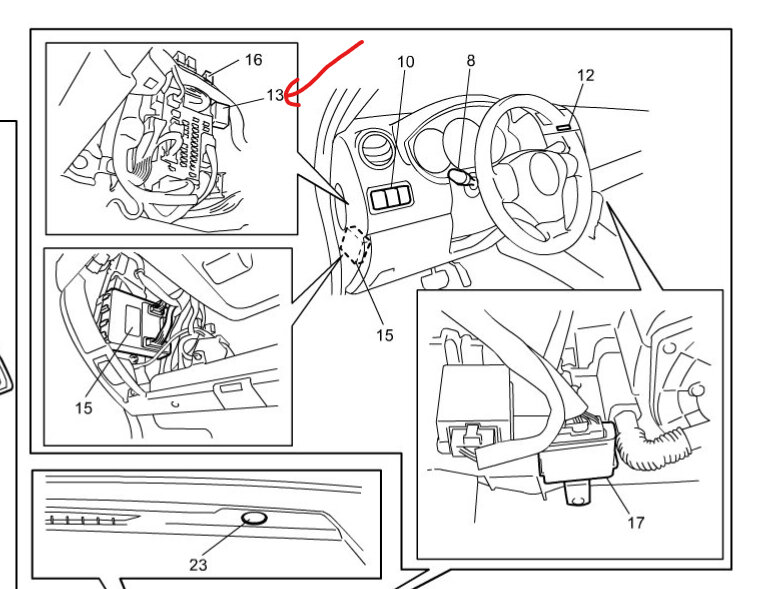 16
13
10
8
12
15
15
17
23