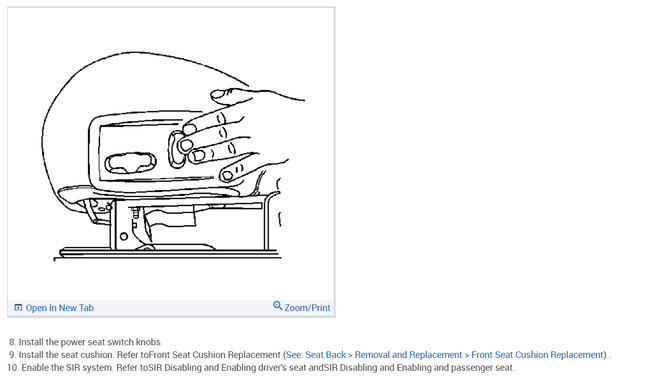 Open In New Tab

Zoom/Print

8. Install the power seat switch knobs.
9. Install the seat cushion. Refer toFront Seat Cushion Replacement (See: Seat Back > Removal and Replacement > Front Seat Cushion Replacement) .
10. Enable the SIR system. Refer toSIR Disabling and Enabling driver's seat andSIR Disabling and Enabling and passenger seat.