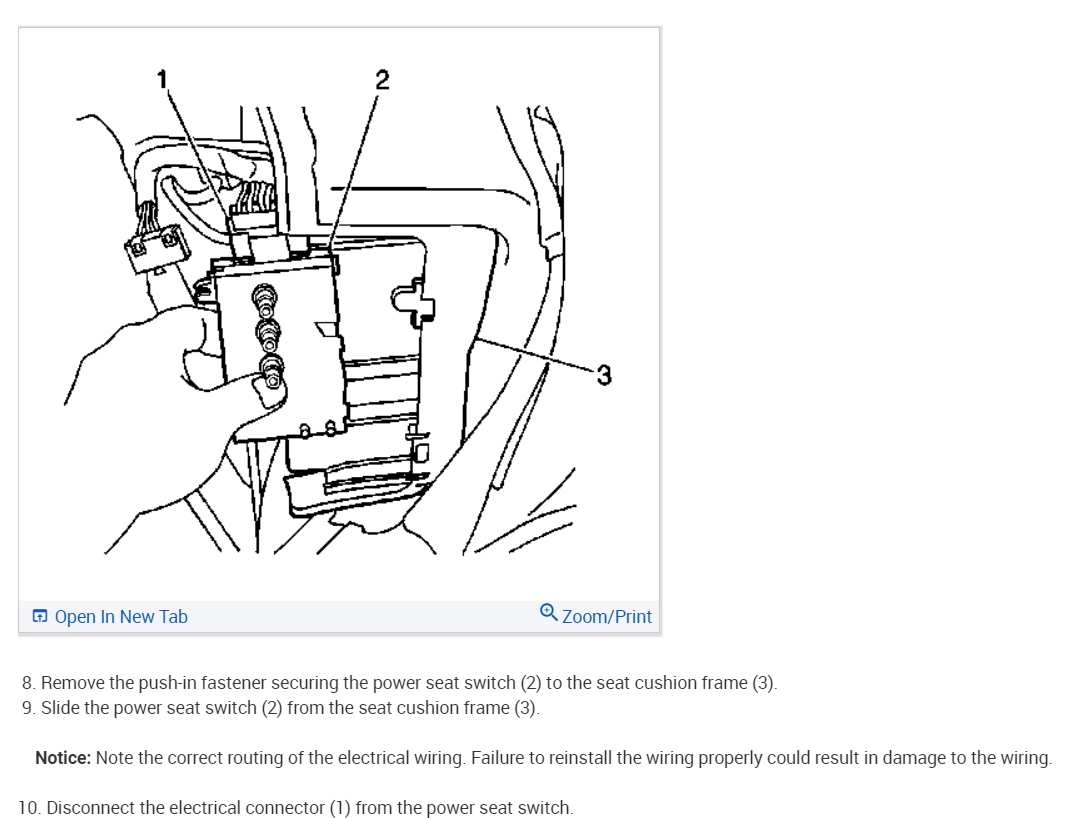 1
2
3

Open In New Tab
Zoom/Print

8. Remove the push-in fastener securing the power seat switch (2) to the seat cushion frame (3).
9. Slide the power seat switch (2) from the seat cushion frame (3).

Notice: Note the correct routing of the electrical wiring. Failure to reinstall the wiring properly could result in damage to the wiring.

10. Disconnect the electrical connector (1) from the power seat switch.