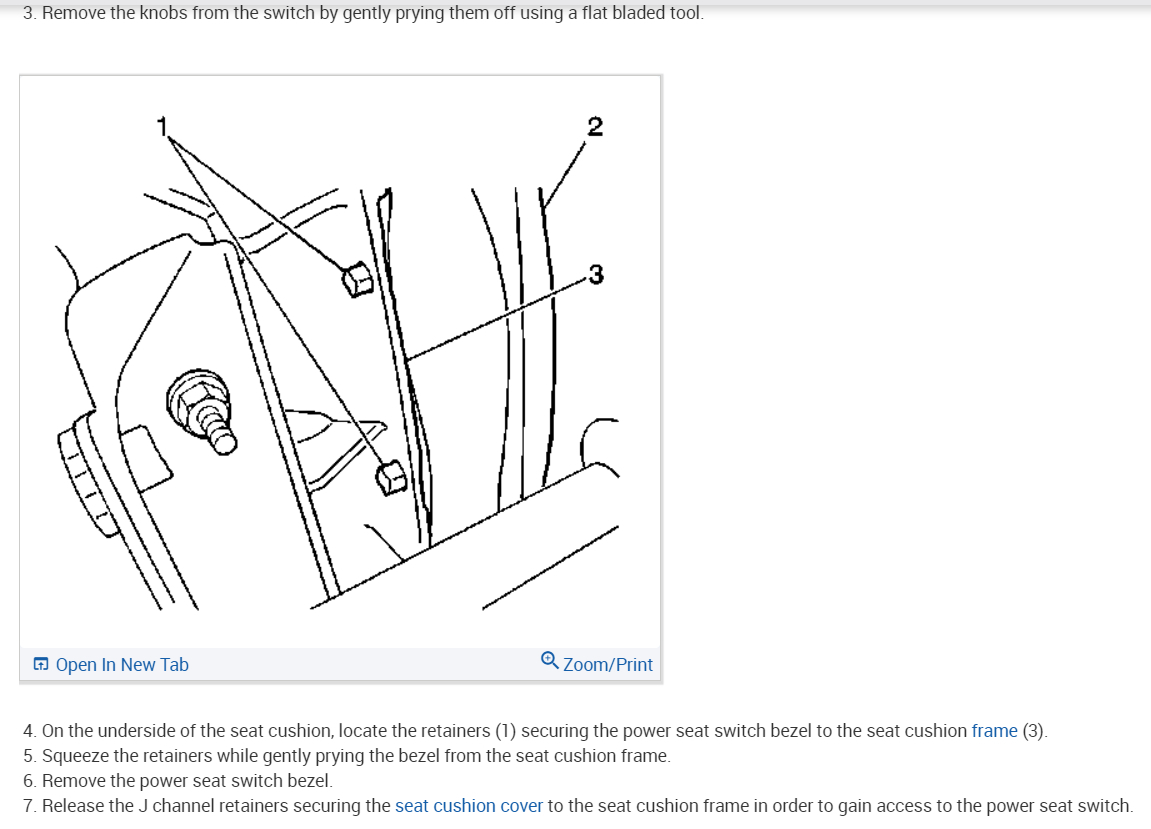 3. Remove the knobs from the switch by gently prying them off using a flat bladed tool.

1

2

3

Open In New Tab

Zoom/Print

4. On the underside of the seat cushion, locate the retainers (1) securing the power seat switch bezel to the seat cushion frame (3).
5. Squeeze the retainers while gently prying the bezel from the seat cushion frame.
6. Remove the power seat switch bezel.
7. Release the J channel retainers securing the seat cushion cover to the seat cushion frame in order to gain access to the power seat switch.