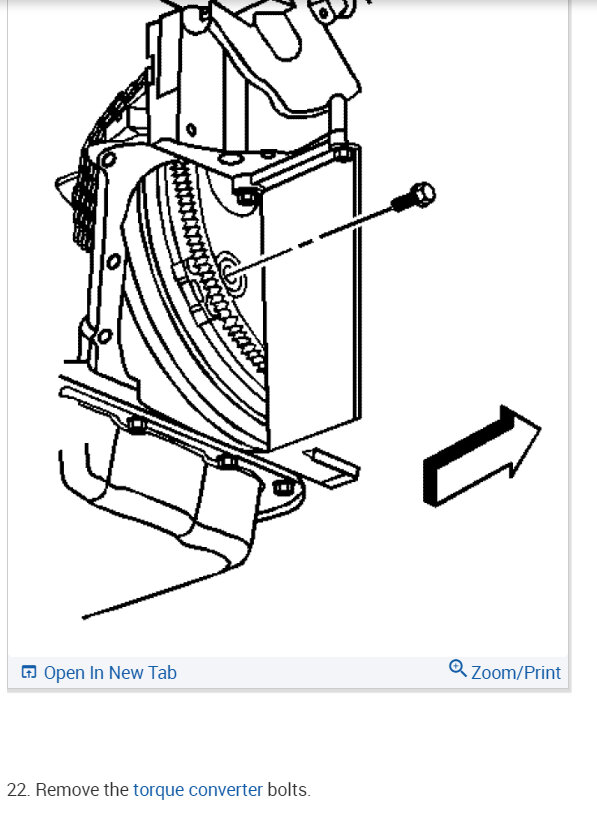 Open In New Tab

Zoom/Print

22. Remove the torque converter bolts.