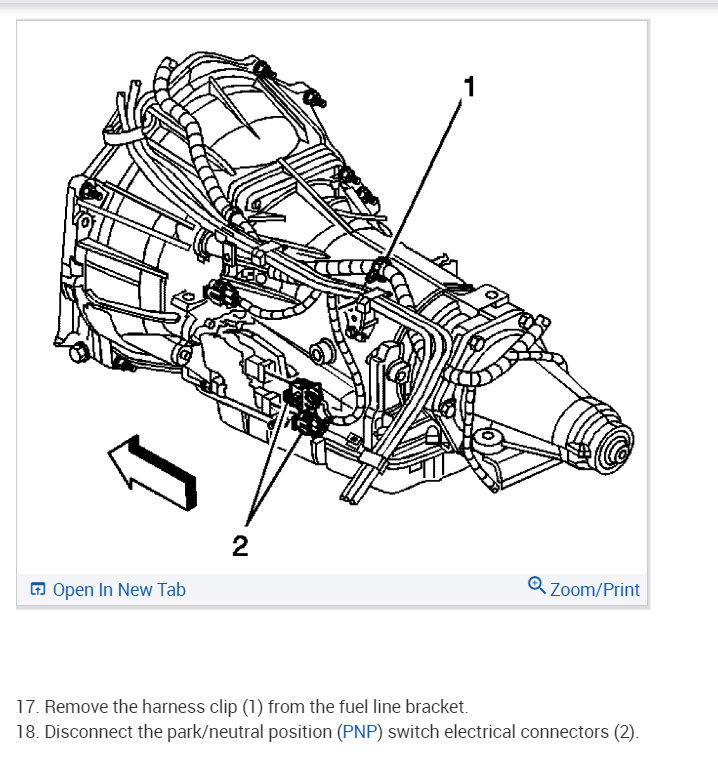 1

2

Open In New Tab

Zoom/Print

17. Remove the harness clip (1) from the fuel line bracket.
18. Disconnect the park/neutral position (PNP) switch electrical connectors (2).