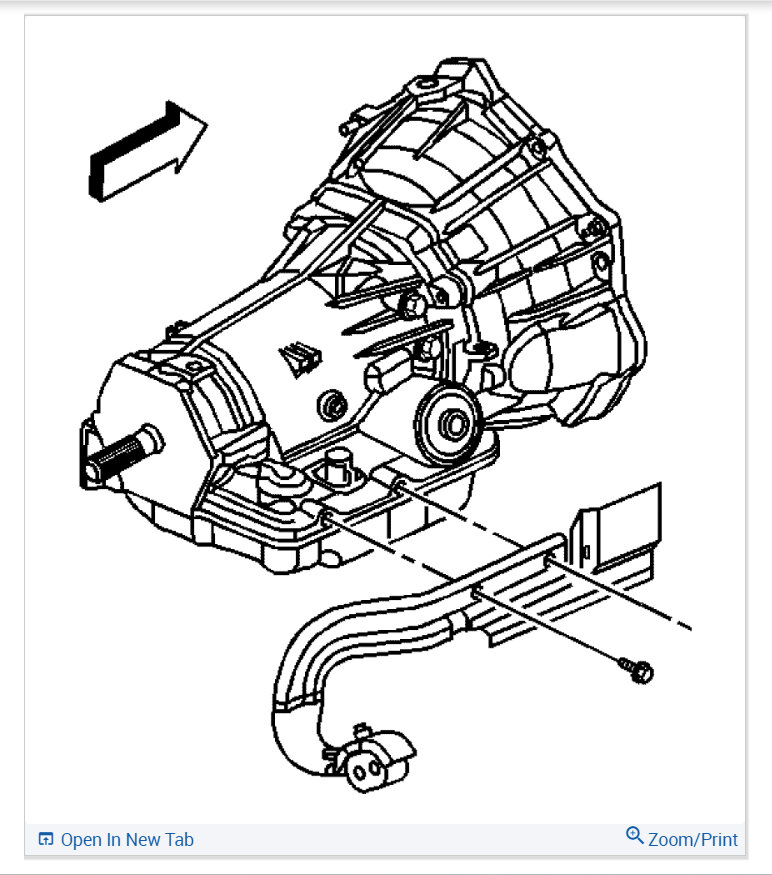 Open In New Tab
Zoom/Print