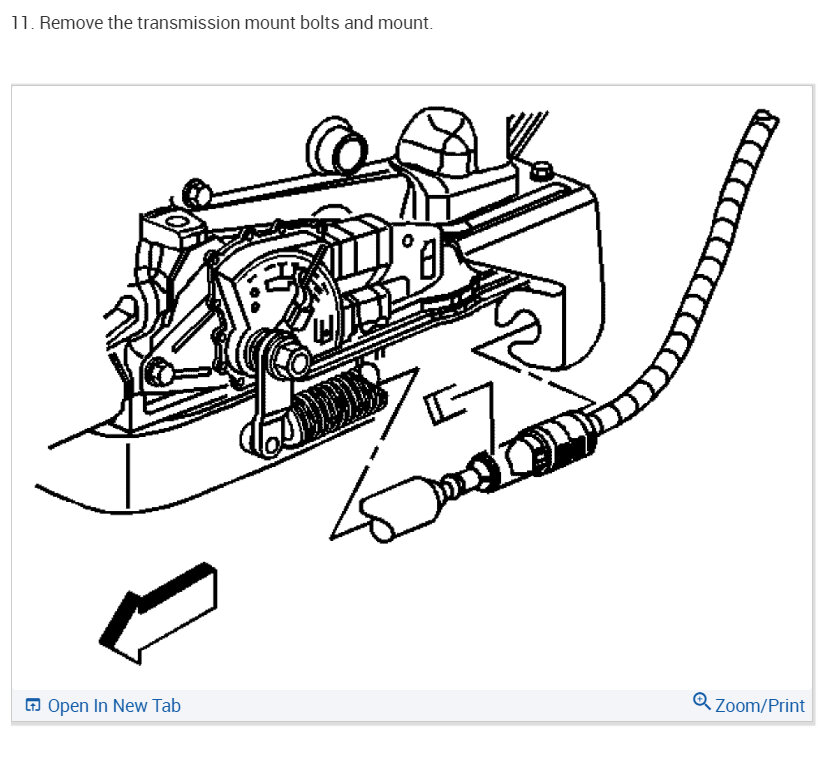 11. Remove the transmission mount bolts and mount.

Open In New Tab

Zoom/Print