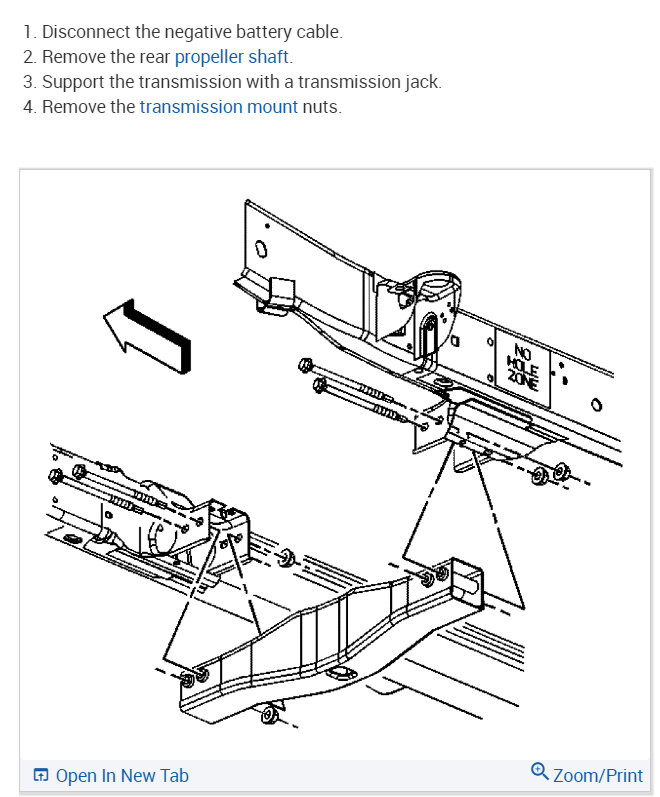 1. Disconnect the negative battery cable.
2. Remove the rear propeller shaft.
3. Support the transmission with a transmission jack.
4. Remove the transmission mount nuts.

NO HOLE ZONE

Open In New Tab

Zoom/Print