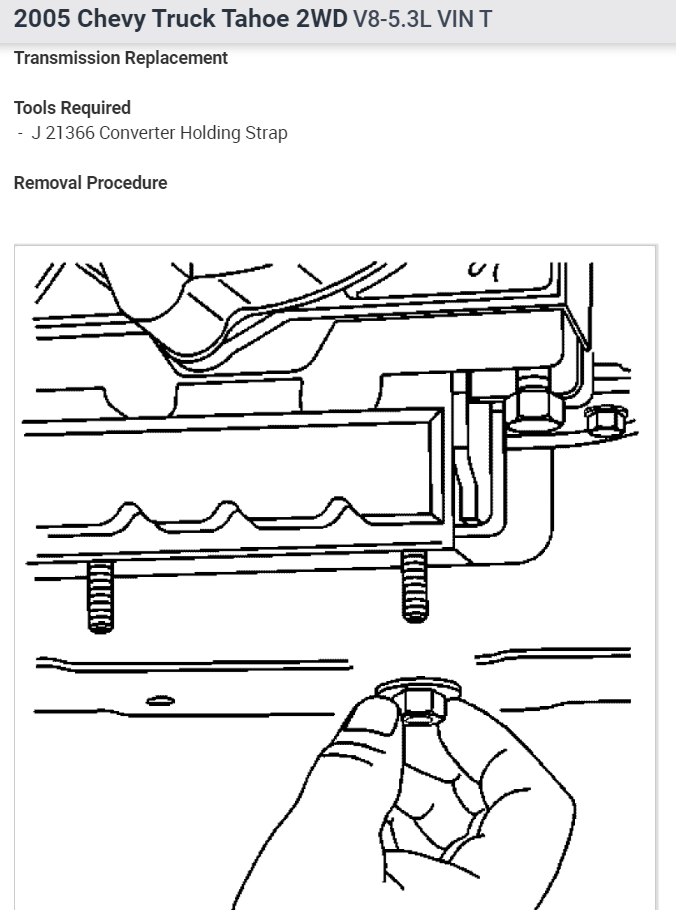 2005 Chevy Truck Tahoe 2WD V8-5.3L VIN T

Transmission Replacement

Tools Required
- J 21366 Converter Holding Strap

Removal Procedure