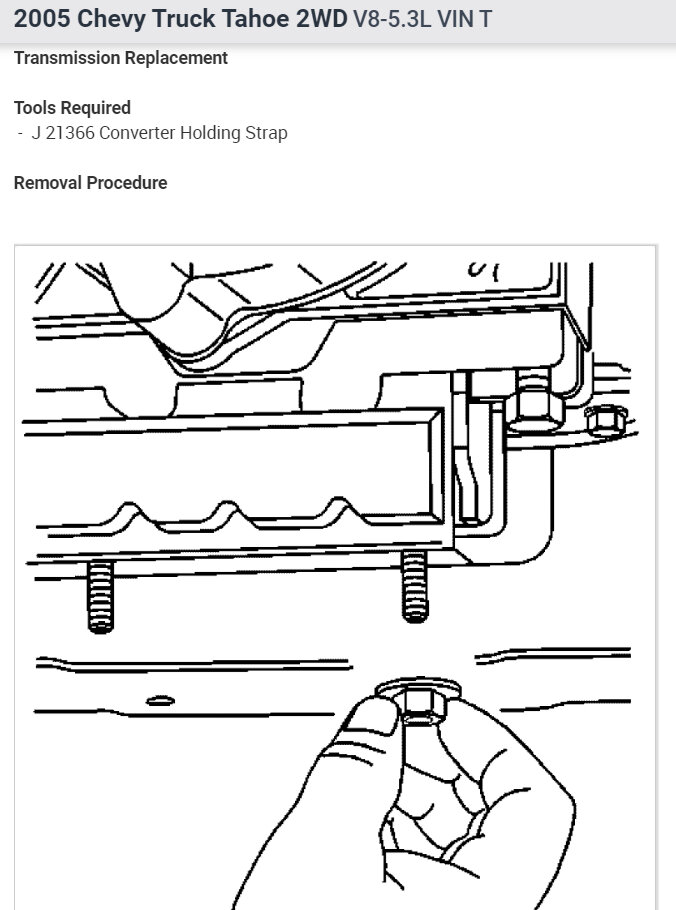 2005 Chevy Truck Tahoe 2WD V8-5.3L VIN T

Transmission Replacement

Tools Required
- J 21366 Converter Holding Strap

Removal Procedure