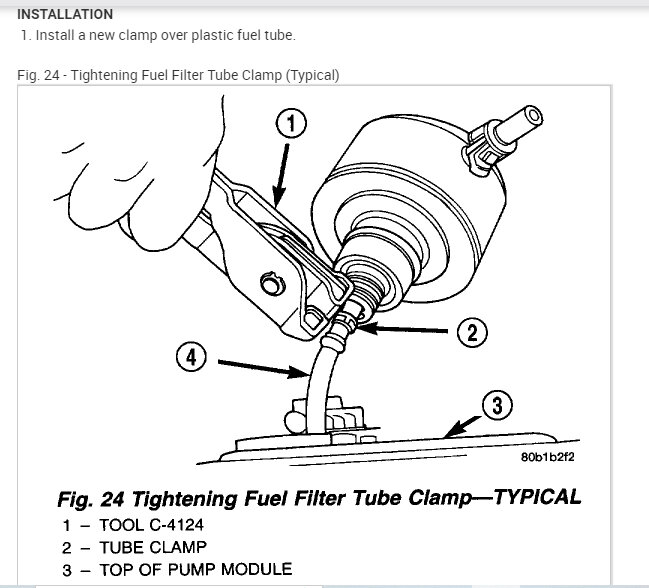 INSTALLATION

1. Install a new clamp over plastic fuel tube.

Fig. 24 - Tightening Fuel Filter Tube Clamp (Typical)

1

2

4

3

80b1b2f2

Fig. 24 Tightening Fuel Filter Tube Clamp—TYPICAL

1 – TOOL C-4124
2 – TUBE CLAMP
3 – TOP OF PUMP MODULE