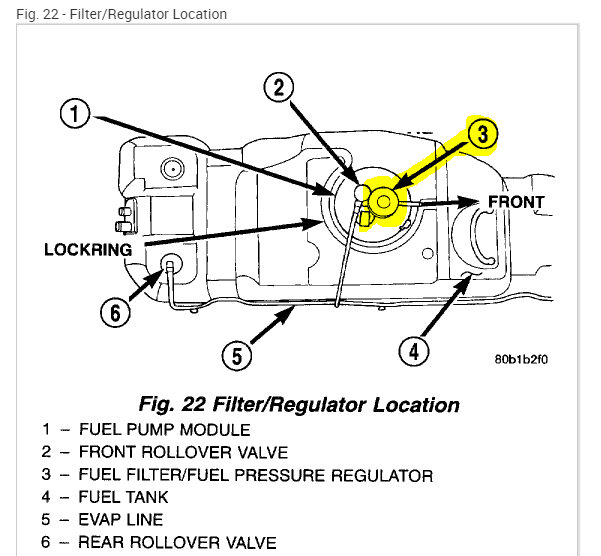 Fig. 22 - Filter/Regulator Location

1

2

3

FRONT

LOCKRING

6

5

4

80b1b2f0

Fig. 22 Filter/Regulator Location

1 – FUEL PUMP MODULE
2 – FRONT ROLLOVER VALVE
3 – FUEL FILTER/FUEL PRESSURE REGULATOR
4 – FUEL TANK
5 – EVAP LINE
6 – REAR ROLLOVER VALVE